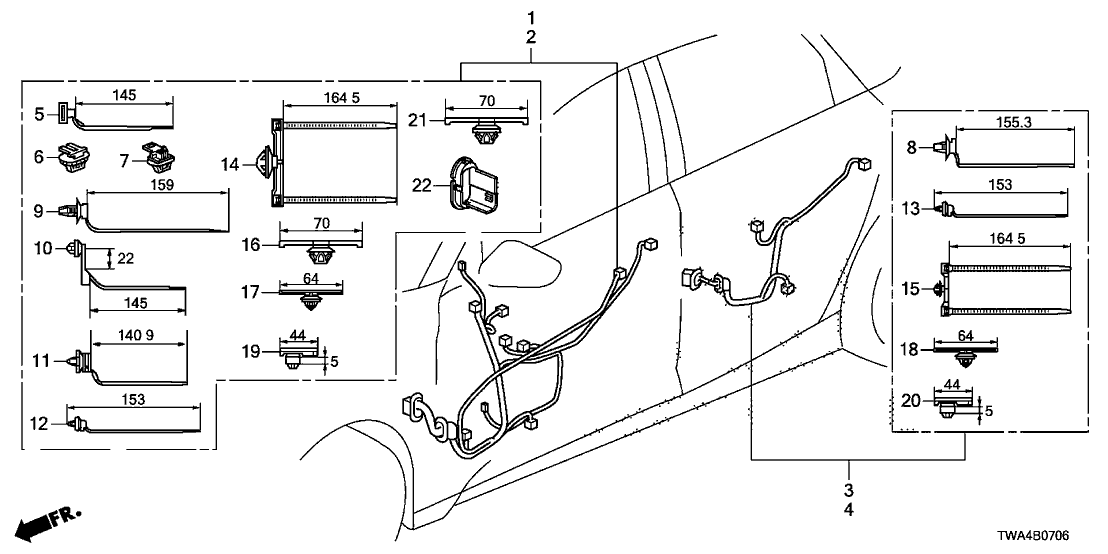 1
2
5
145
6
7
9
159
10
22
145
11
140 9
12
153
14
164 5
16
70
17
64
19
44
5
21
70
22
8
155.3
13
153
15
164 5
18
64
20
44
5
3
4
FR.
TWA4B0706