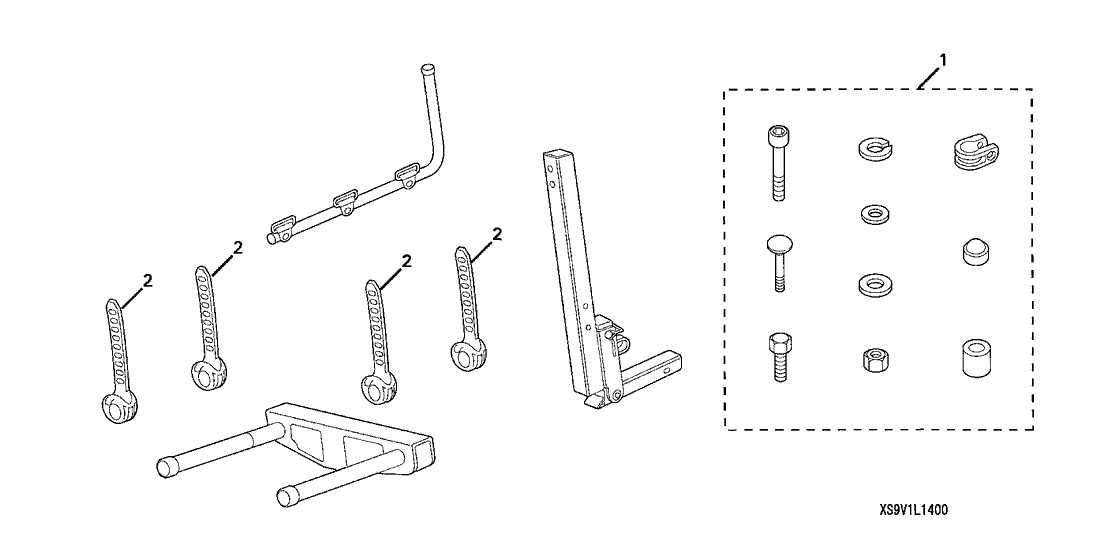 1

2

2

2

2

XS9V1L1400