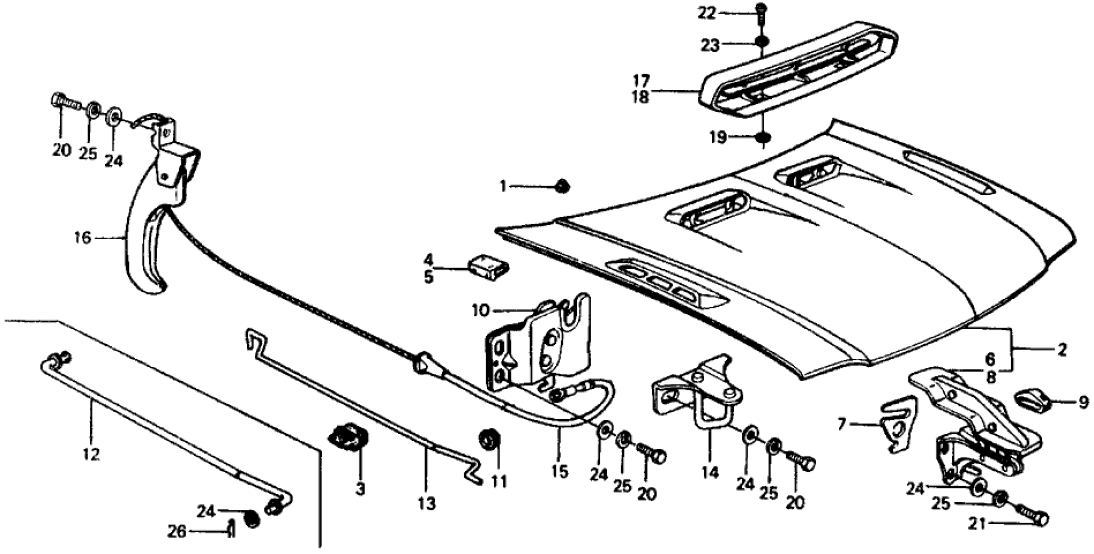 22
23
17
18
19
20
25
24
1
16
4
5
10
2
6
8
9
7
12
3
13
11
15
24
25
20
14
24
25
20
24
25
21
24
26