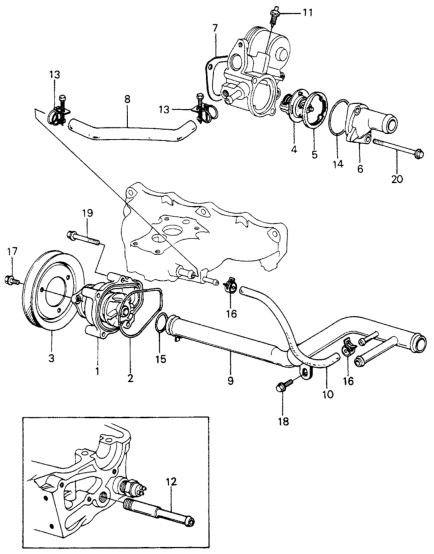 11
7
13
8
13
4
5
14
6
20
19
17
16
3
1
2
15
9
10
16
18
12