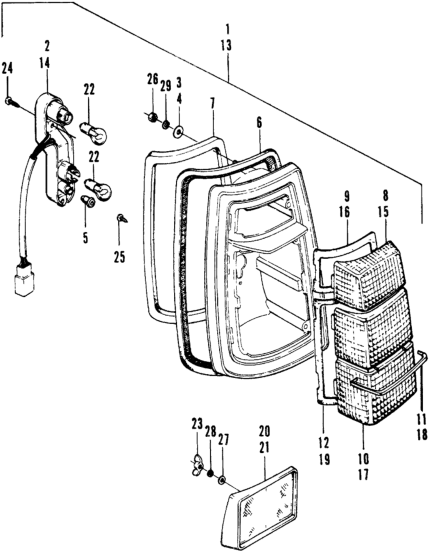 1
13
2
14
24
22
26
29
3
4
7
6
22
5
25
9
16
8
15
11
18
12
19
10
17
23
28
27
20
21