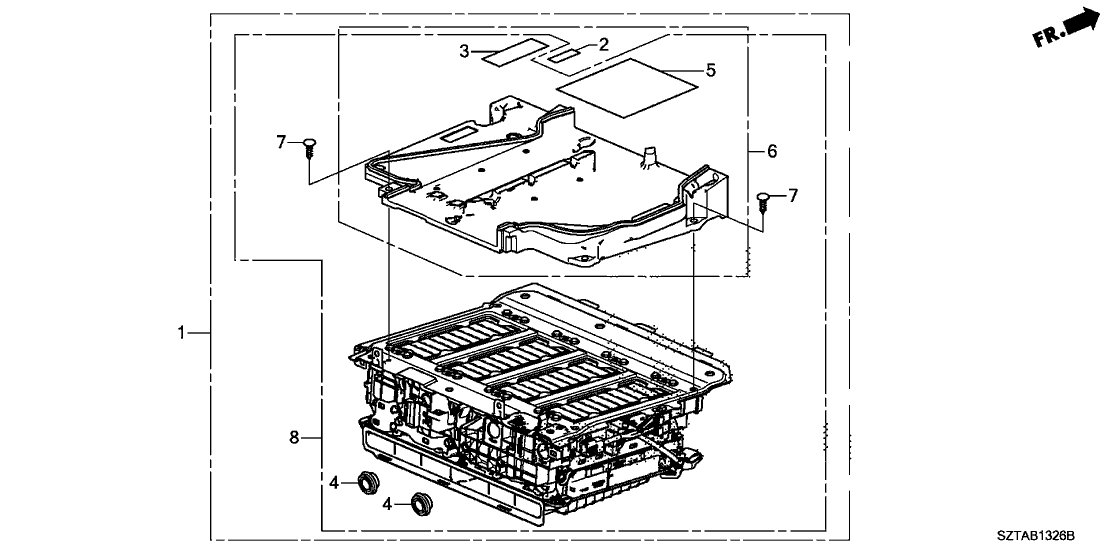 FR.

3
2
5
7
6
7
1
8
4
4

SZTAB1326B