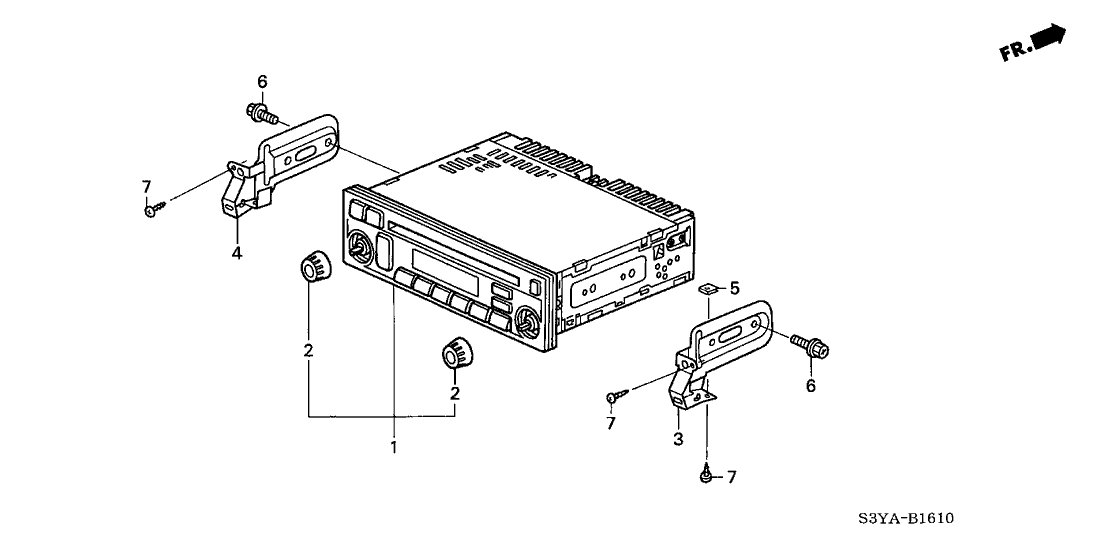 FR.

6
7
4
2
2
1
5
6
7
3
7

S3YA-B1610