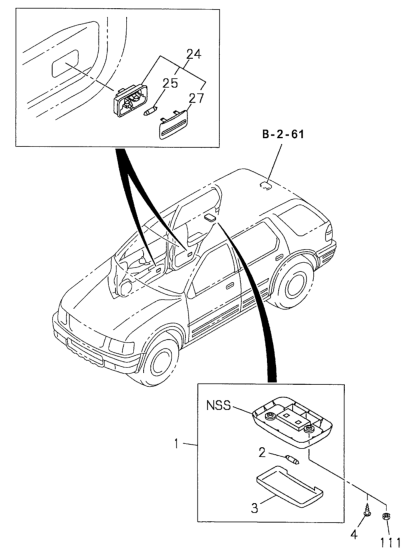 24
25
27
B-2-61
NSS
1
2
3
4
111