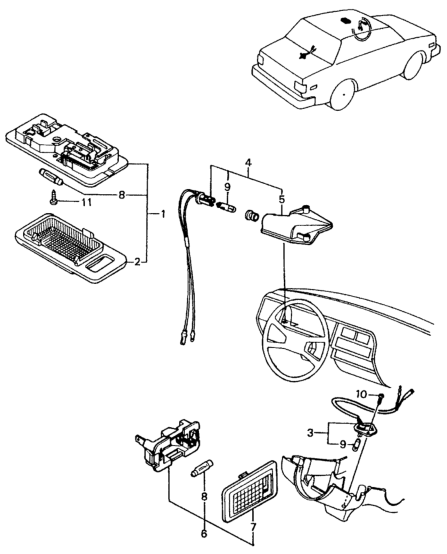 4
9
5
8
11
1
2
10
3
9
8
6
7