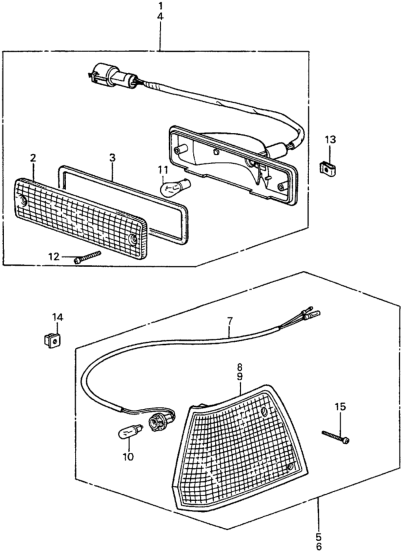 1
4
13
2
3
11
12
14
7
8
9
15
10
5
6