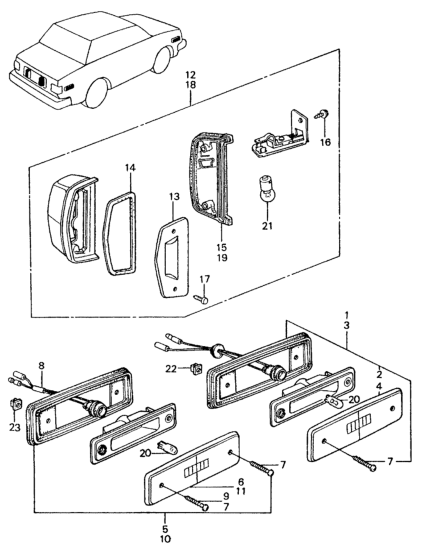 12
18
16
14
13
21
15
19
17
1
3
8
22
2
4
20
23
20
7
7
6
11
9
7
5
10