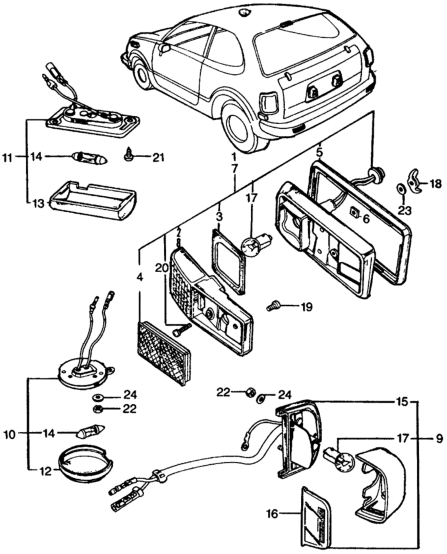 11
14
21
13
1
7
5
18
23
6
17
3
2
8
20
4
19
24
22
10
14
12
22
24
15
17
9
16