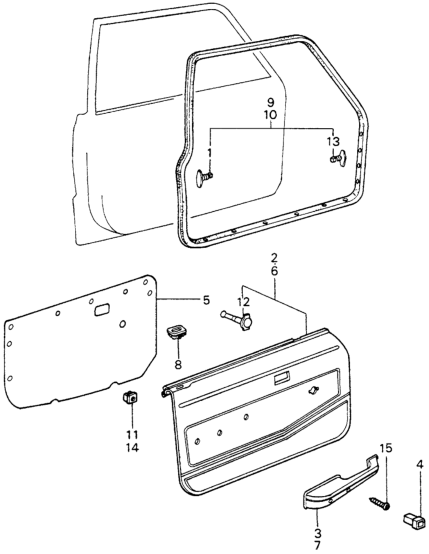 9
10
1
13
2
6
5
12
8
11
14
15
4
3
7