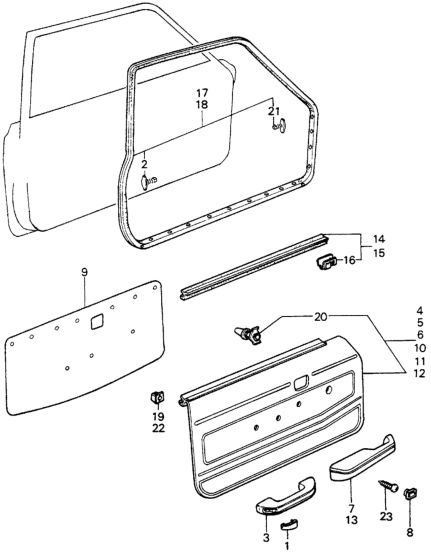 17
18
21
2
14
15
16
9
20
4
5
6
10
11
12
19
22
7
13
23
8
3
1