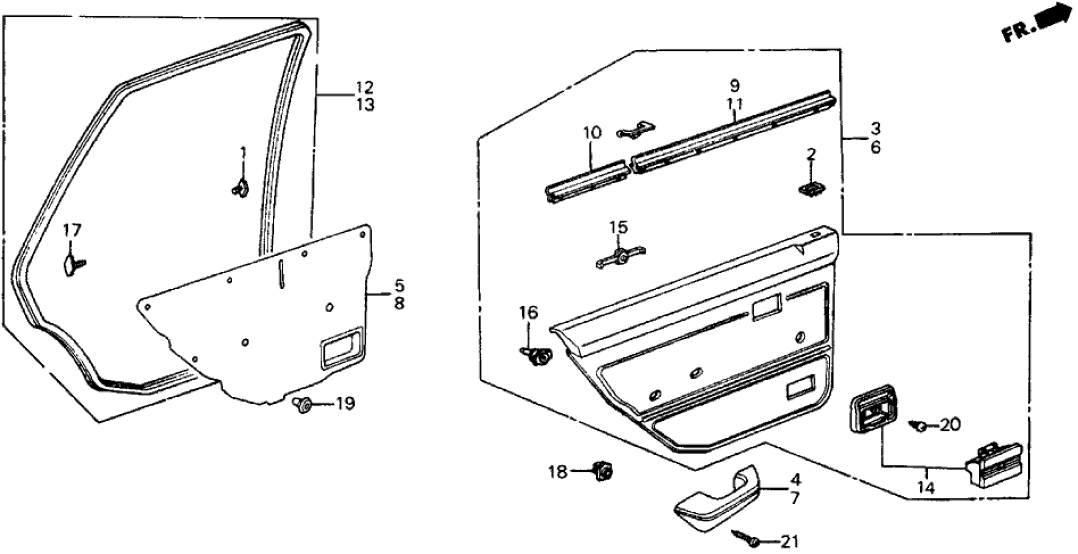 FR.

12
13
1
17
5
8
19

9
11
10
3
6
2
15
16
20
14
18
4
7
21