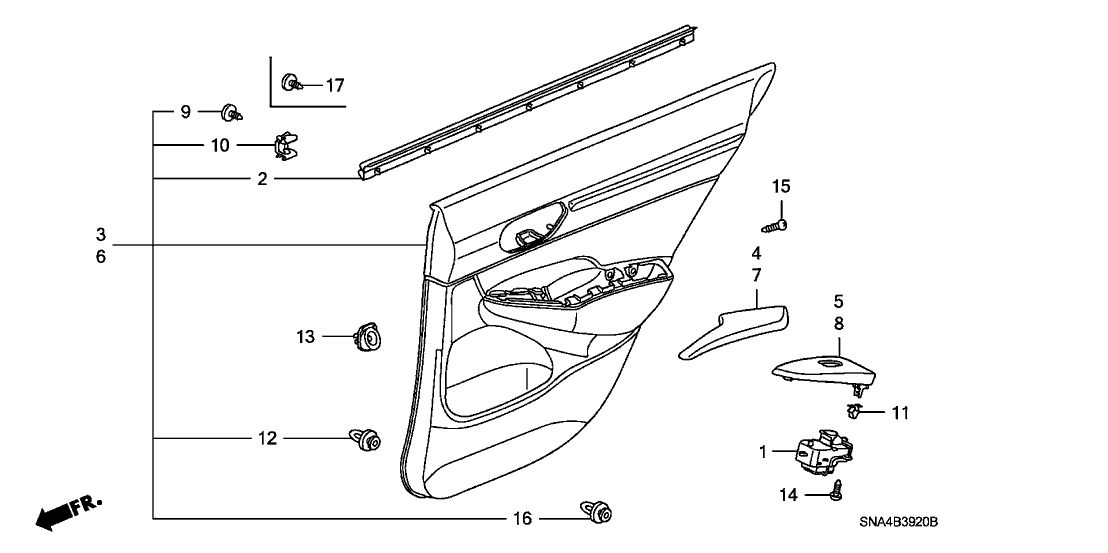 17
9
10
2
3
6
15
4
7
5
8
13
11
12
1
14
16
FR.
SNA4B3920B