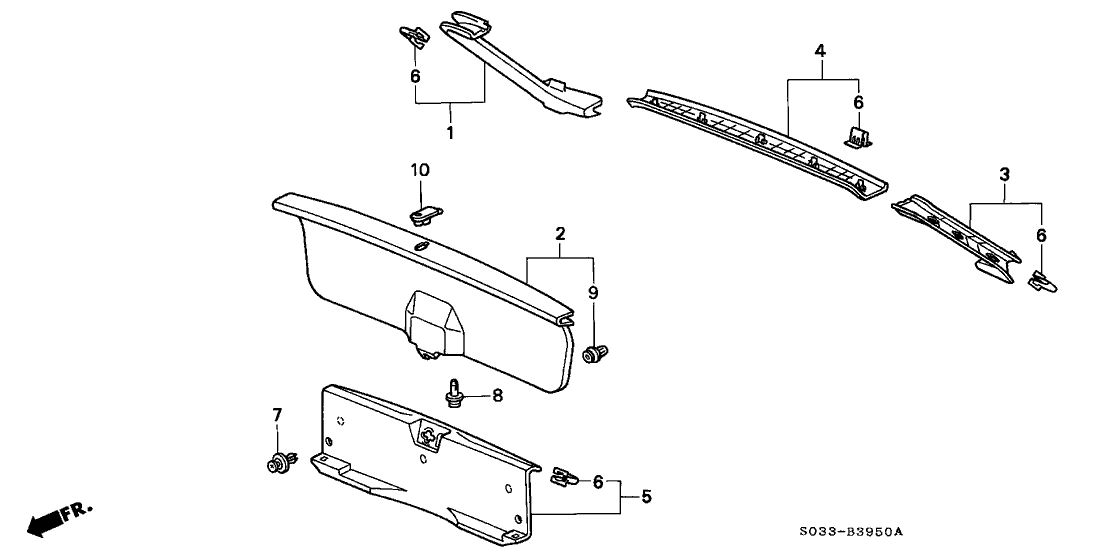 6
1
4
6
3
6
10
2
9
8
7
6
5
FR.
S033-B3950A