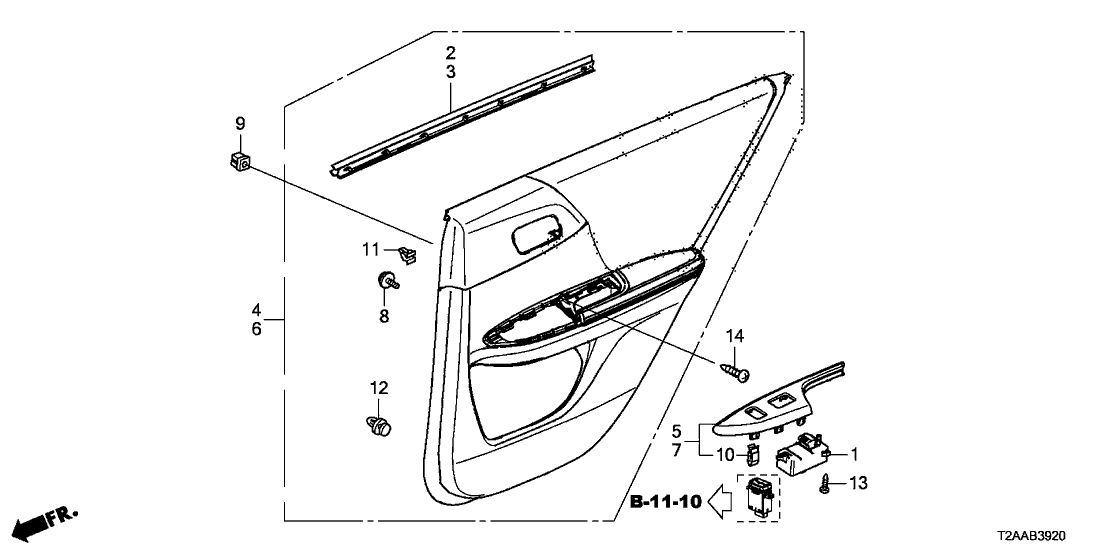 2
3
9
11
8
4
6
12
14
5
7
10
1
13
B-11-10
FR.
T2AAB3920