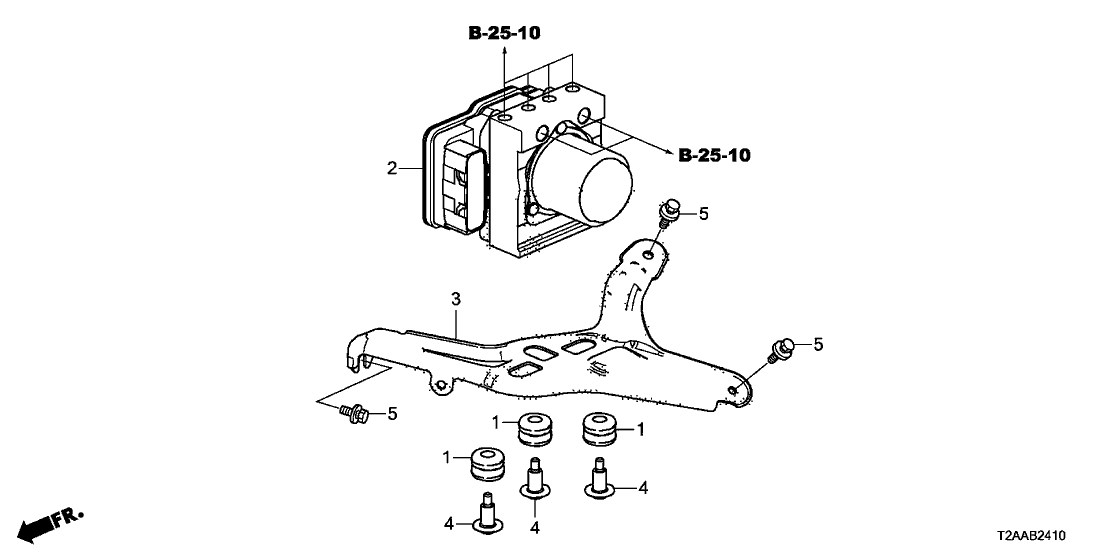 B-25-10
B-25-10
2
5
3
5
5
1
1
1
4
4
4
FR.
T2AAB2410