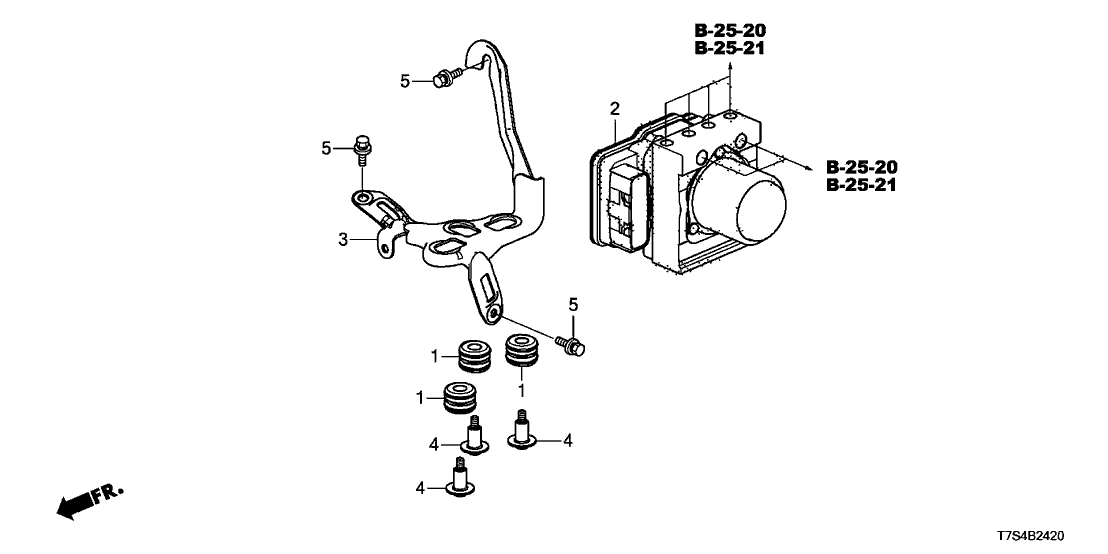 B-25-20
B-25-21

5

2

5

B-25-20
B-25-21

3

5

1

1

1

4

4

4

FR.

T7S4B2420