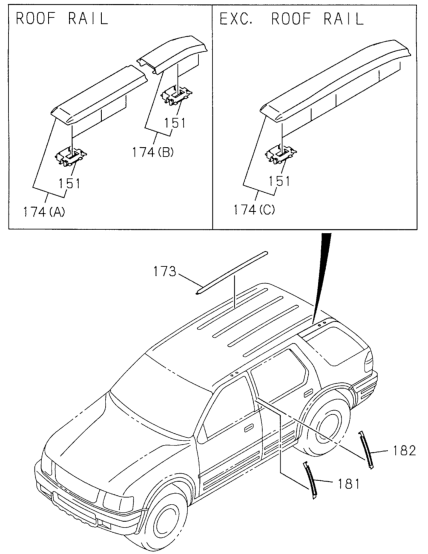 ROOF RAIL

151
174(B)
151
174(A)

EXC. ROOF RAIL

151
174(C)

173
182
181