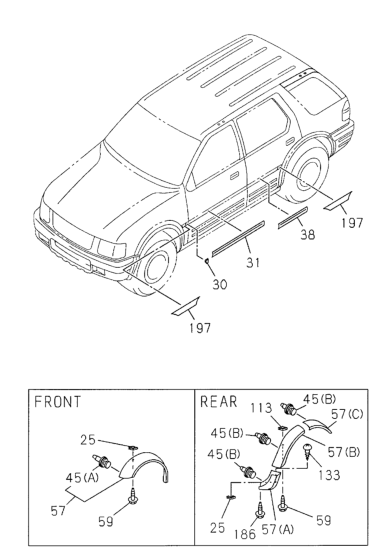 197
38
31
30
197

FRONT
25
45(A)
57
59

REAR
45(B)
113
57(C)
45(B)
57(B)
45(B)
133
25
186
57(A)
59