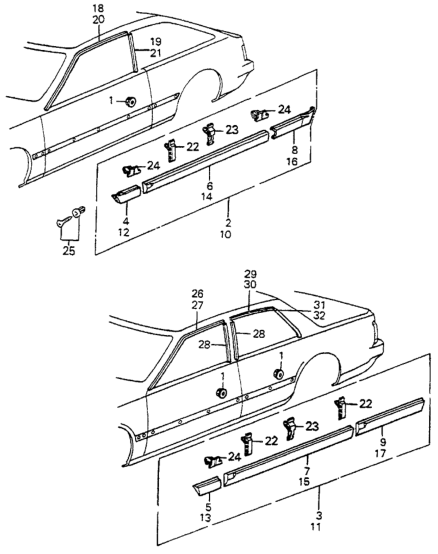 18
20
19
21
1
24
23
22
8
16
24
6
14
4
12
2
10
25
29
30
26
27
31
32
28
28
1
1
22
23
22
9
17
24
7
15
5
13
3
11