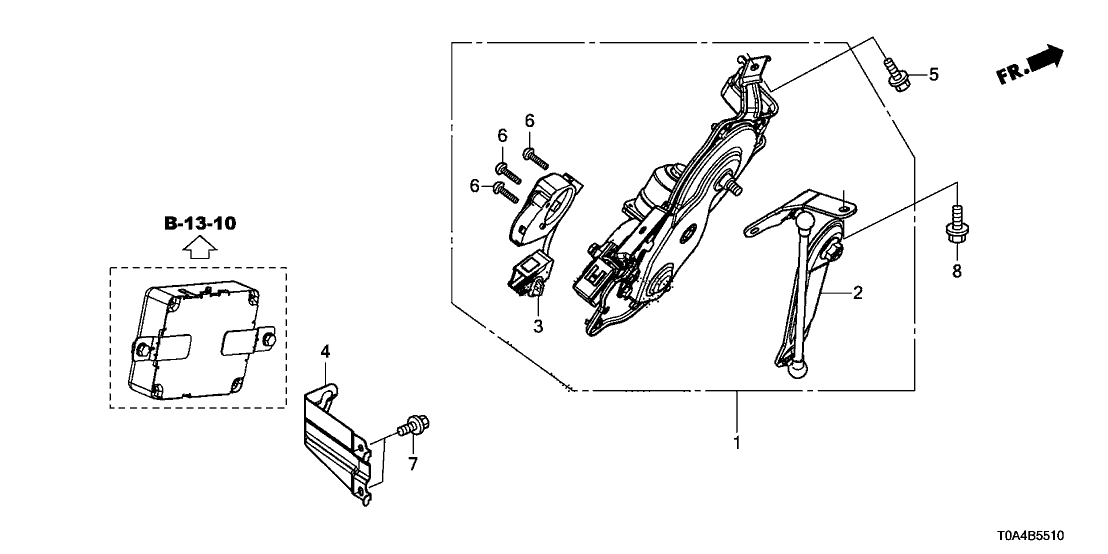 FR.

5

6

6

6

B-13-10

8

2

3

4

7

1

T0A4B5510