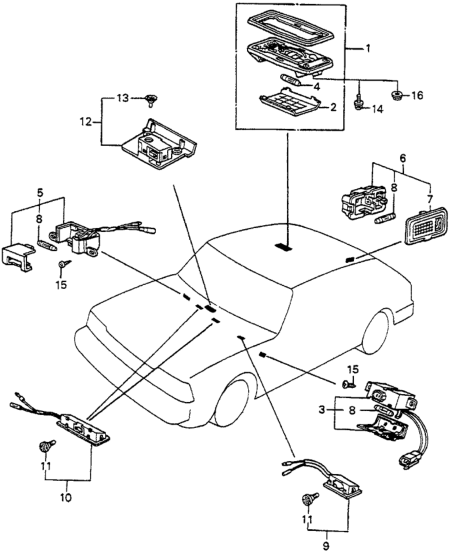 1
4
2
16
14
13
12
6
8
7
5
8
15
15
3
8
11
10
11
9