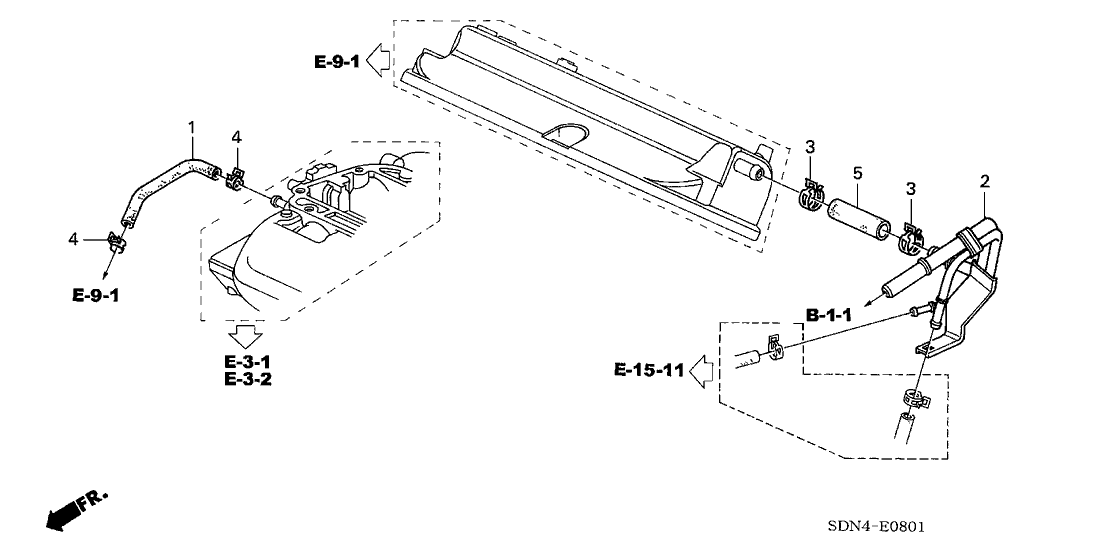 E-9-1

1
4
4
E-9-1

E-3-1
E-3-2

3
5
3
2

B-1-1

E-15-11

FR.

SDN4-E0801