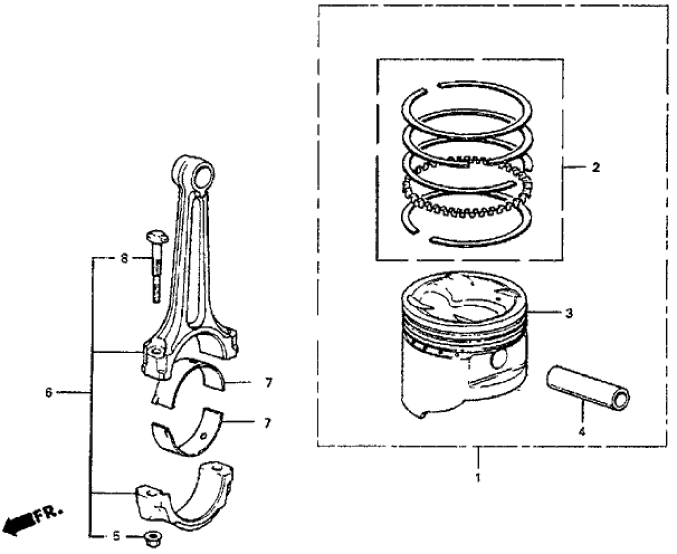 2
8
3
7
6
7
4
1
FR.
5