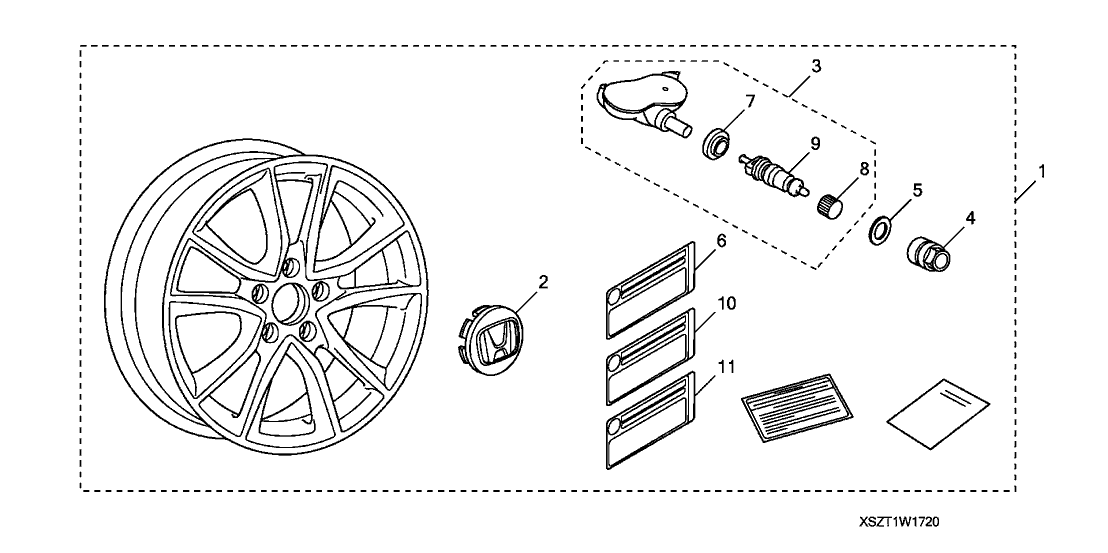 3
7
9
8
1
5
4
6
2
10
11
XSZT1W1720