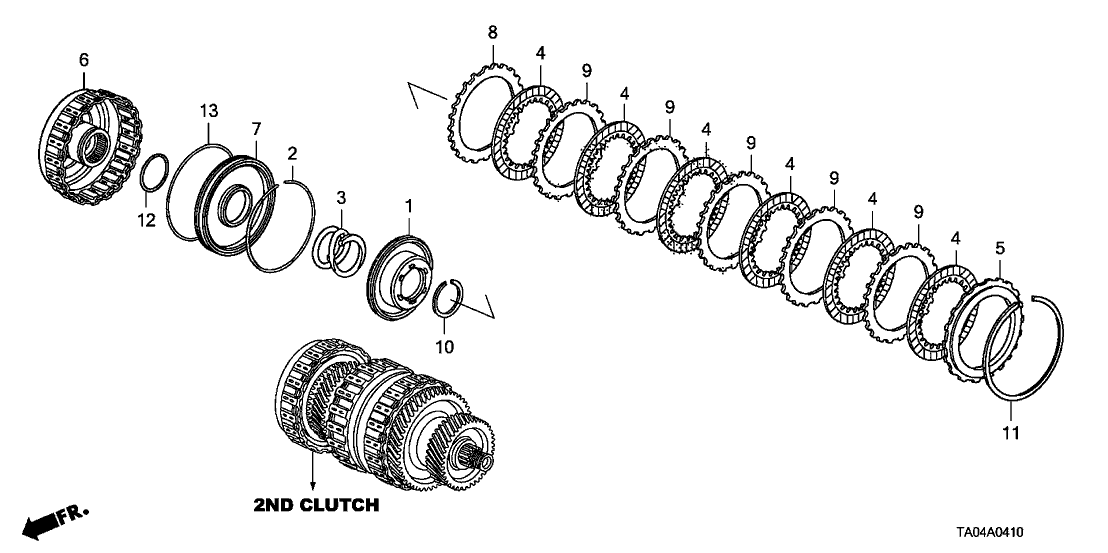 6
13
7
2
12
3
1
10
8
4
9
4
9
4
9
4
9
4
9
4
5
11
2ND CLUTCH
FR.
TA04A0410