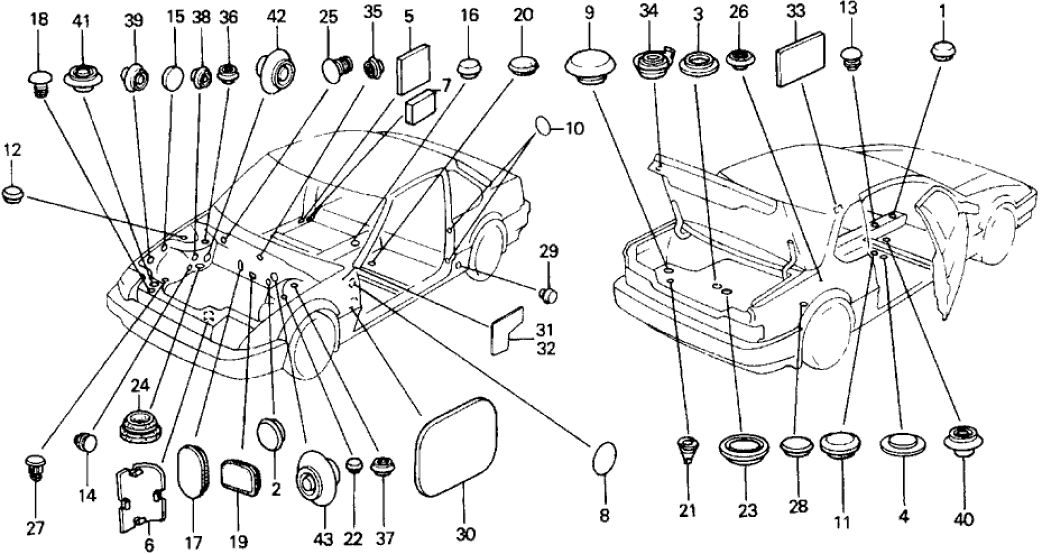 18 41 39 15 38 36 42 25 35 5 16 20 9 34 3 26 33 13 1
7
10
12
29
31
32
24
27 14 6 17 19 2 43 22 37 30 8 21 23 28 11 4 40