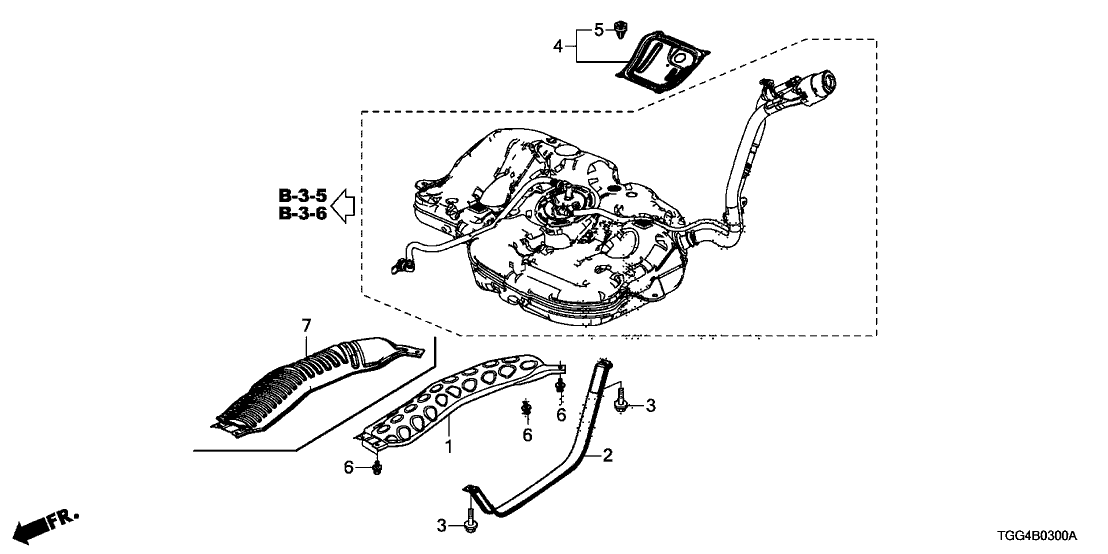 5
4
B-3-5
B-3-6
7
6
6
3
1
6
2
3
FR.
TGG4B0300A