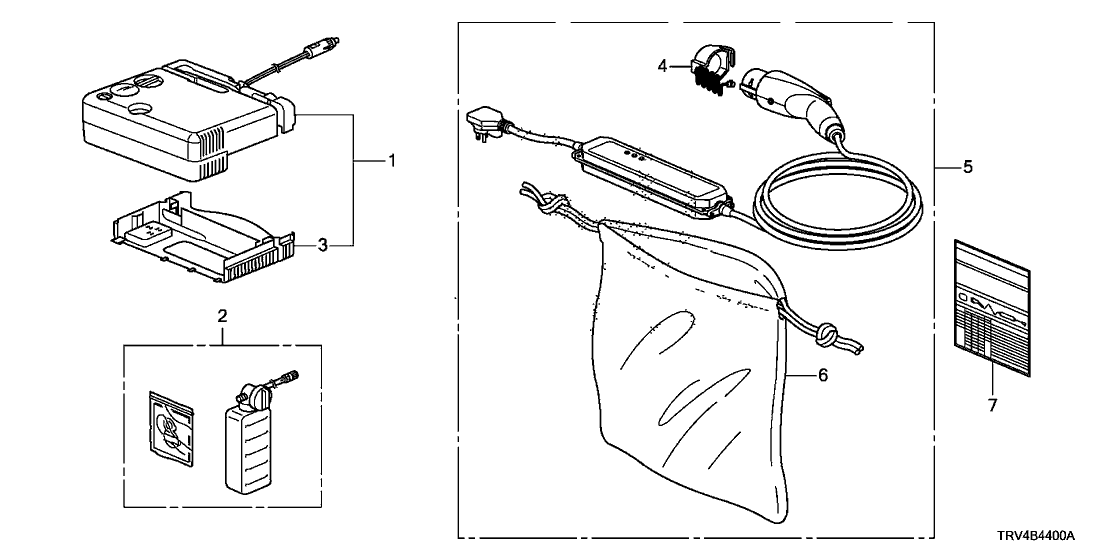 1
3
2
4
5
6
7
TRV4B4400A