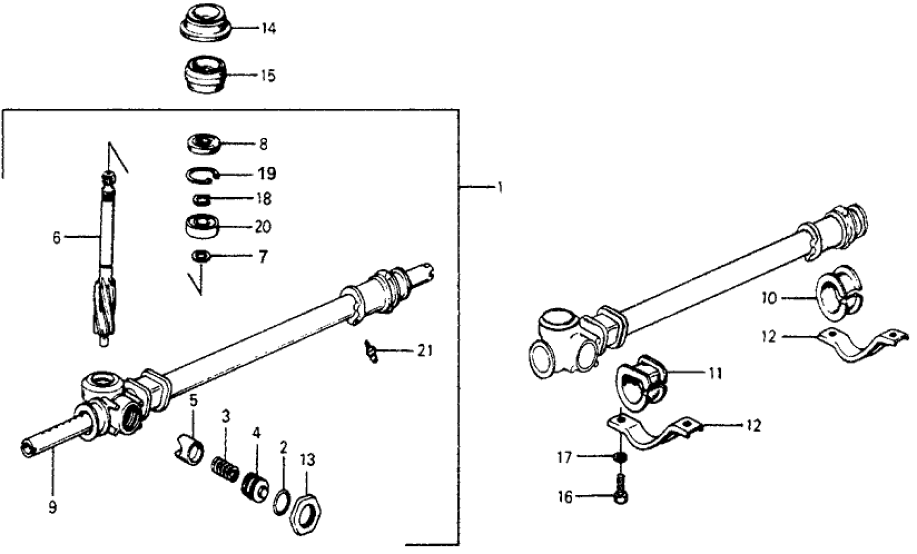 14
15
8
19
18
20
7
6
1
21
5
3
4
2
13
9
10
12
11
12
17
16