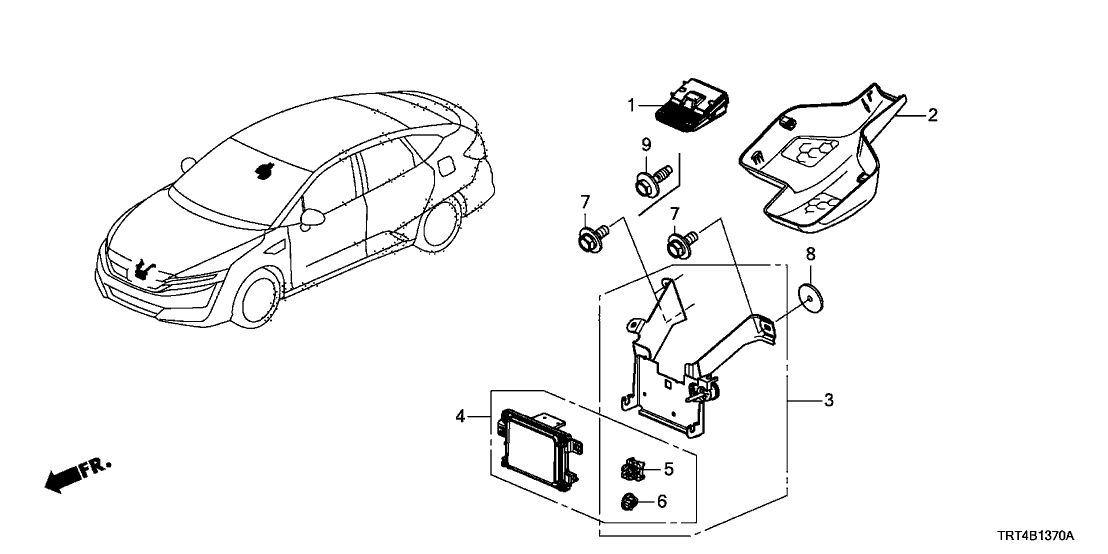 1
2
9
7
7
8
3
4
5
6
FR.
TRT4B1370A