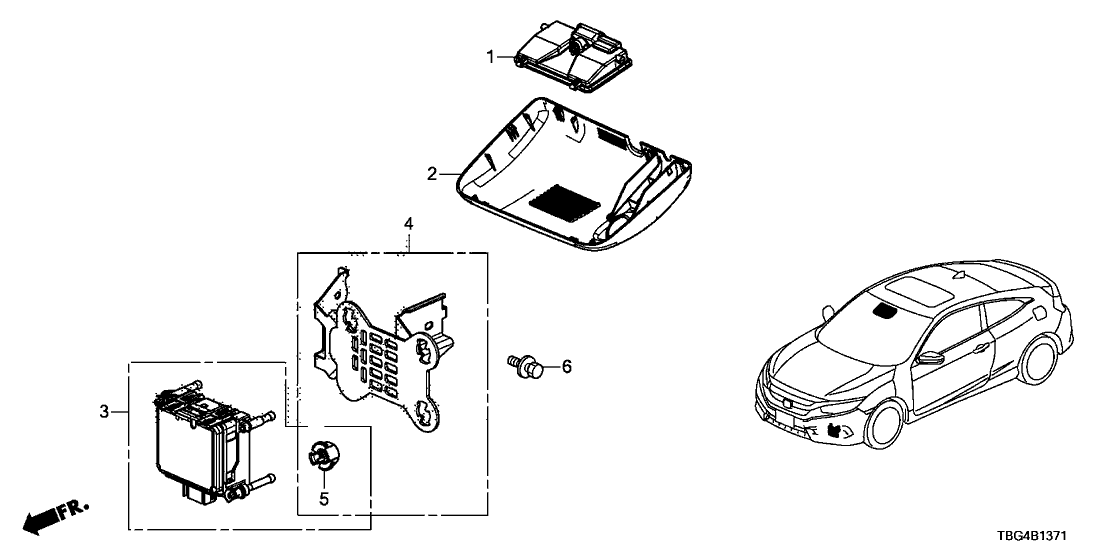 1
2
4
6
3
5
FR.
TBG4B1371