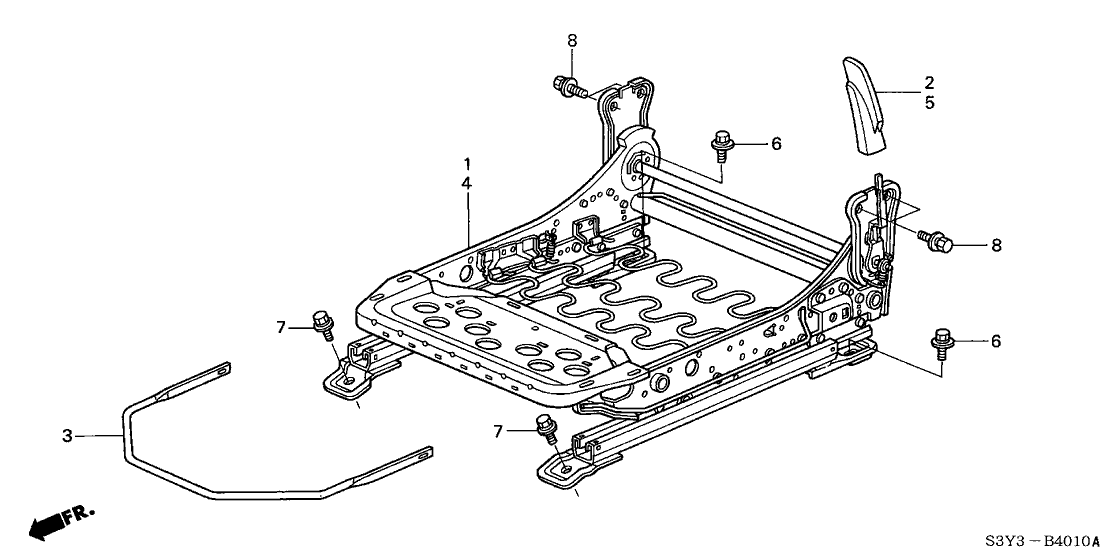 8

2
5

6

1
4

8

7

6

3

7

FR.

S3Y3－B4010A