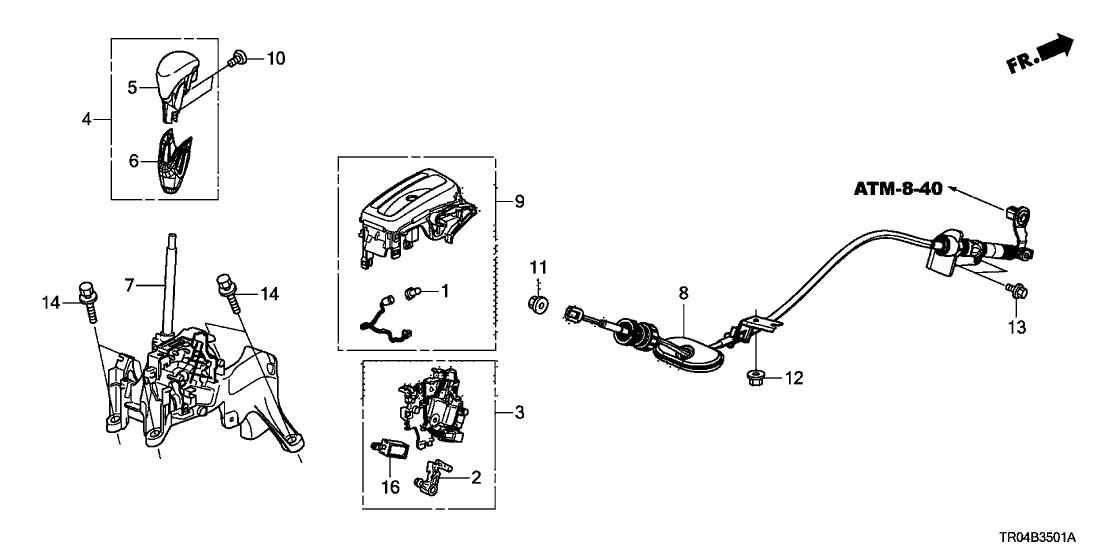 FR.

10
5
4
6

9
ATM-8-40

7
14
14
1
11
8
13
12

3
16
2

TR04B3501A