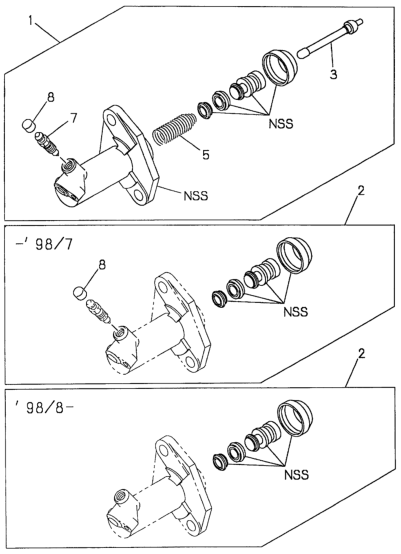 1

3

8

7

NSS

5

NSS

2

-' 98/7

8

NSS

2

' 98/8-

NSS