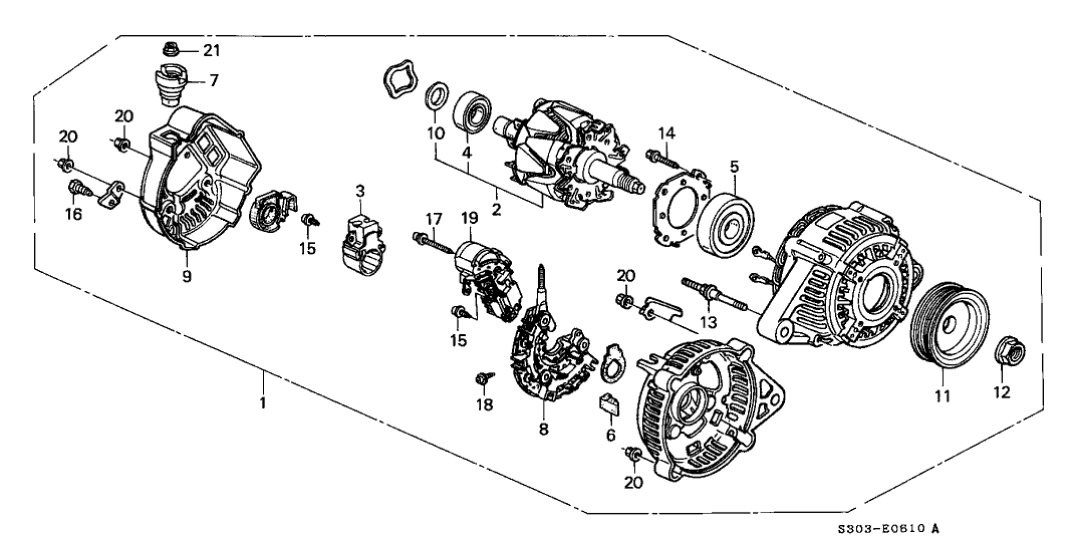 21
7
20
20
16
9
15
3
10
4
2
14
5
17
19
15
18
8
20
13
6
20
11
12
1
S303-E0610 A