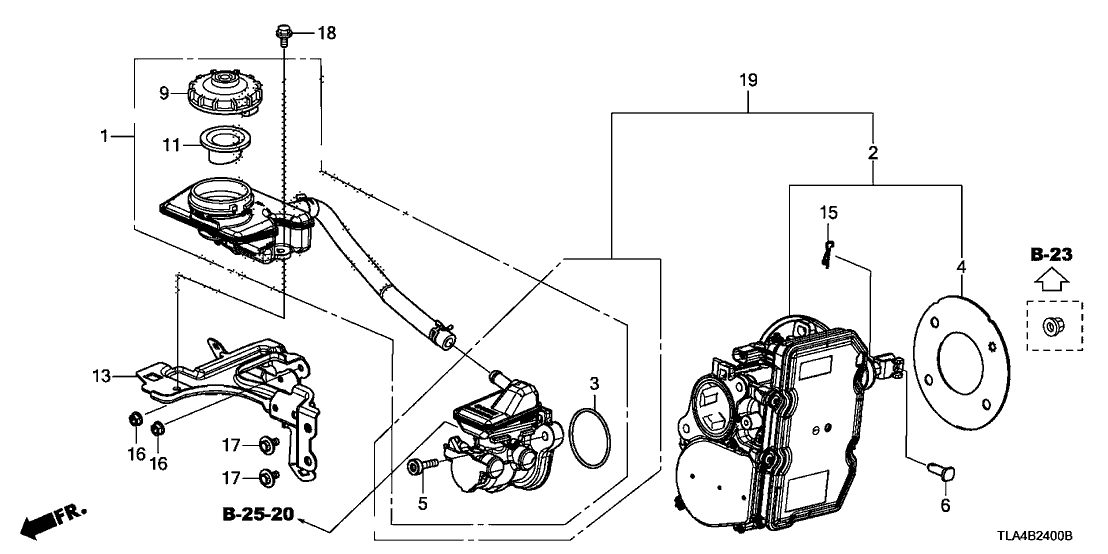 18
9
1
11
19
2
15
4
B-23
13
3
16
16
17
17
5
6
B-25-20
FR.
TLA4B2400B