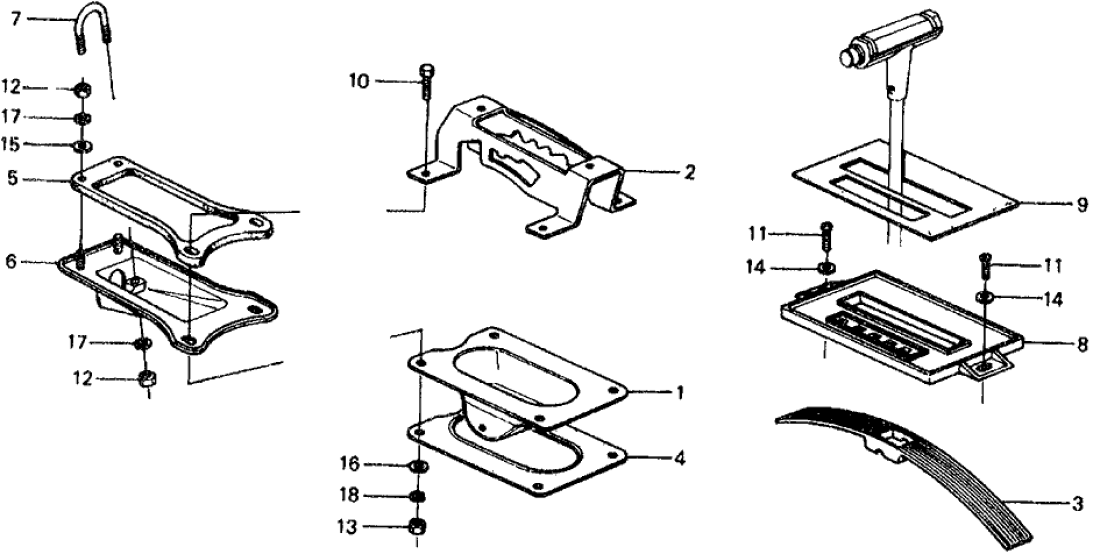 7
12
17
15
5
6
17
12
10
2
1
4
16
18
13
9
11
14
11
14
8
3