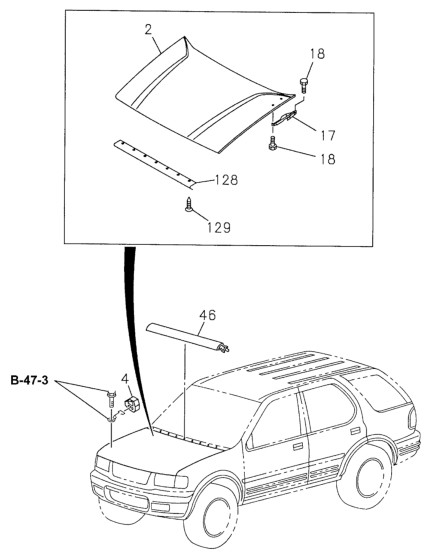 2
18
17
18
128
129
46
B-47-3
4