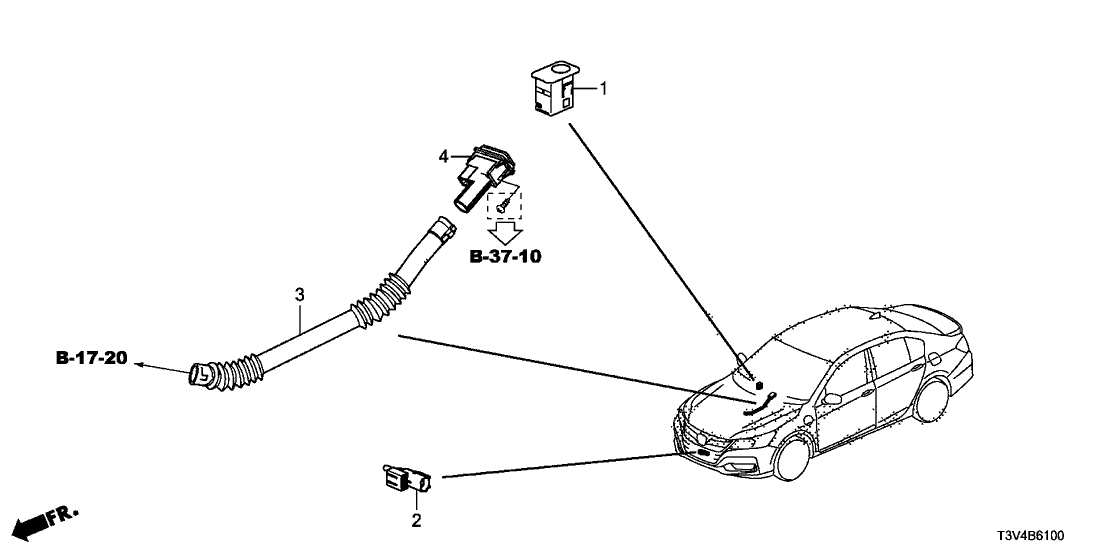 1

4

B-37-10

3

B-17-20

2

FR.

T3V4B6100