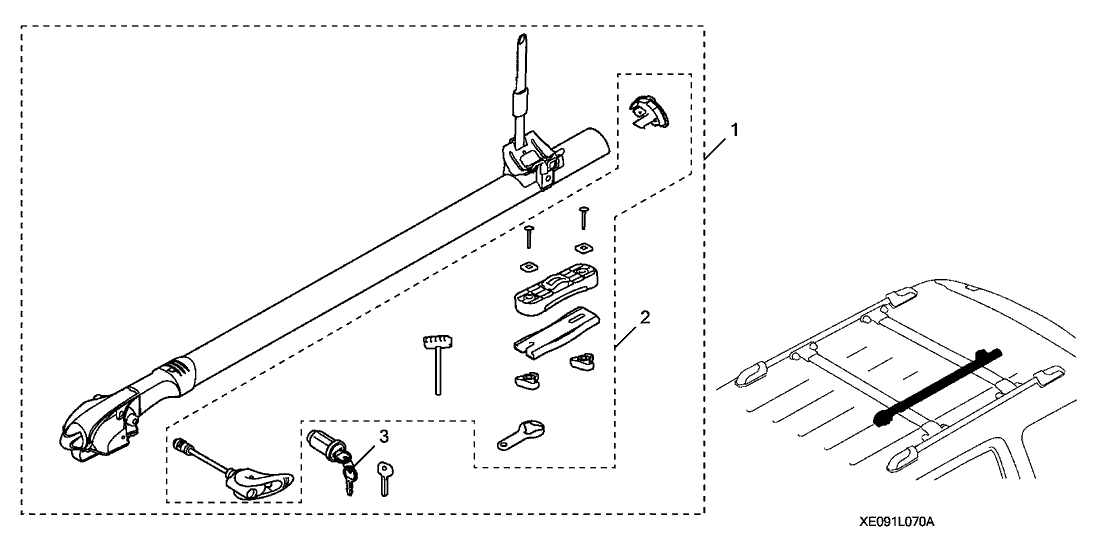 1

2

3

XE091L070A