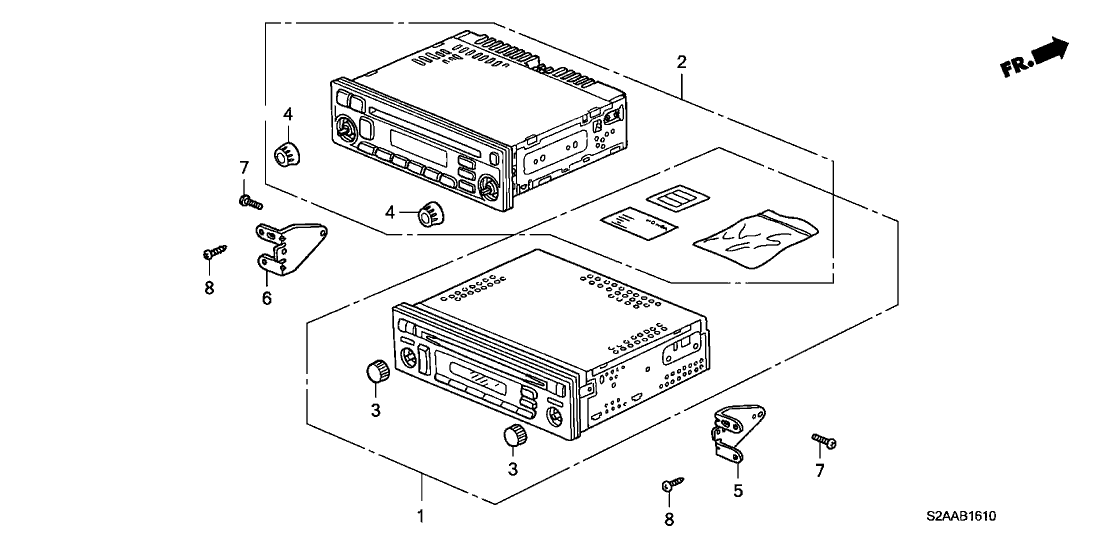 FR.

2

4

7

4

8

6

3

3

5

7

8

1

S2AAB1610