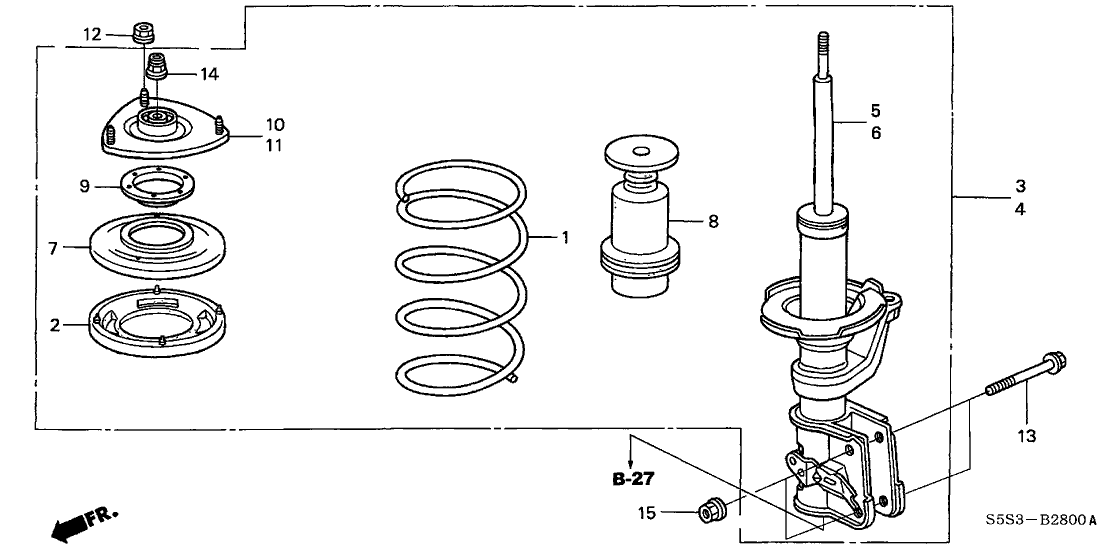 12
14
10
11
9
7
2
1
8
5
6
3
4
13
B-27
15
FR.
S5S3－B2800A