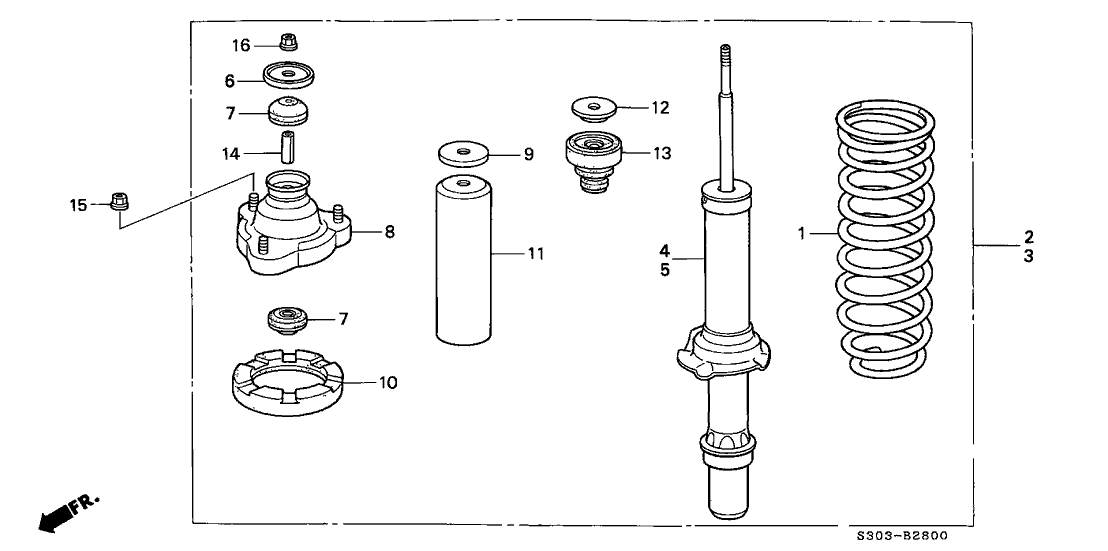 16
6
7
14
15
8
7
10
9
11
12
13
4
5
1
2
3
FR.
S303-B2800