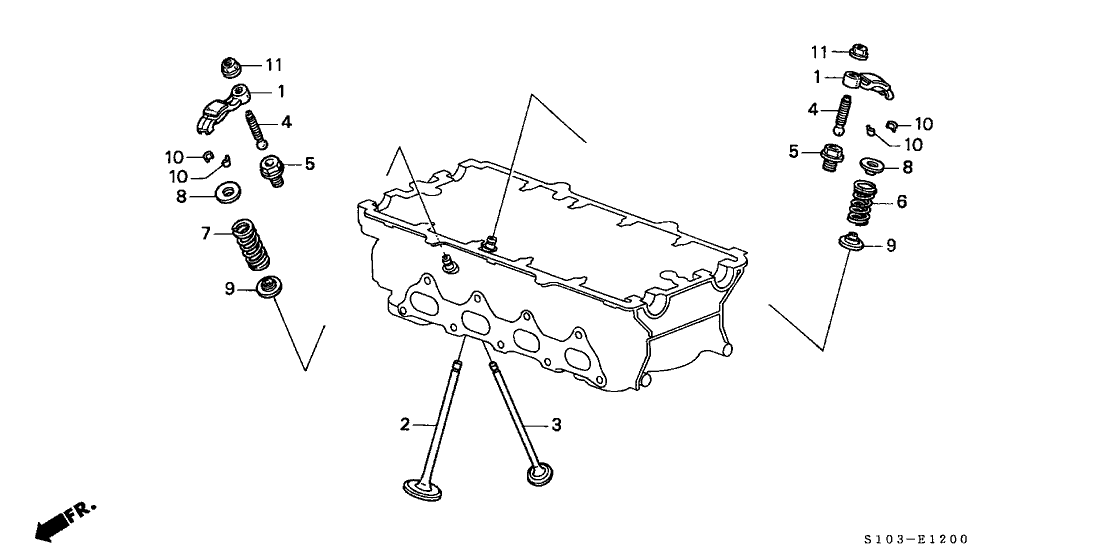 11
1
4
10
10
5
8
7
9
11
1
4
10
10
5
8
6
9
2
3
FR.
S103-E1200