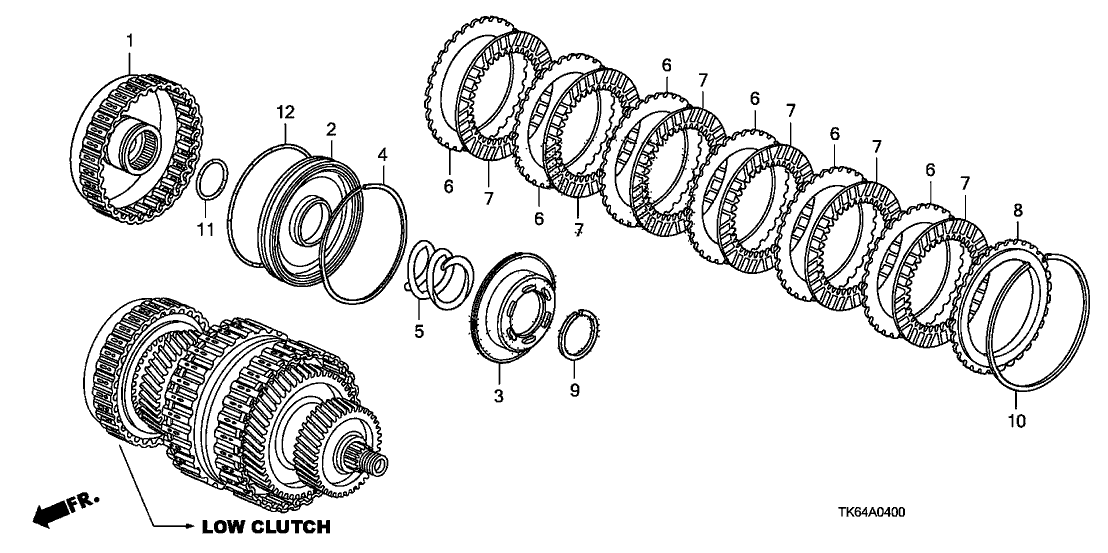 1
12
2
4
11
5
3
9
6
7
6
7
6
7
6
7
6
7
6
7
8
10
FR.
LOW CLUTCH
TK64A0400