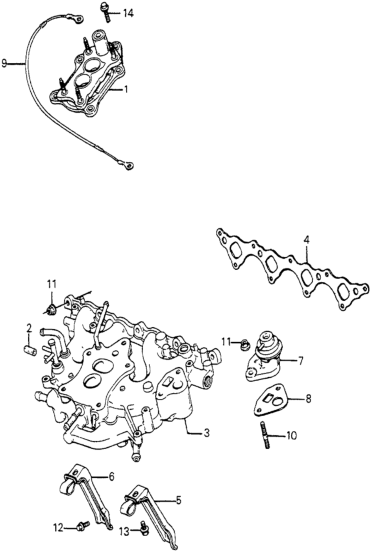 14
9
1
4
11
2
11
7
8
3
10
6
5
12
13